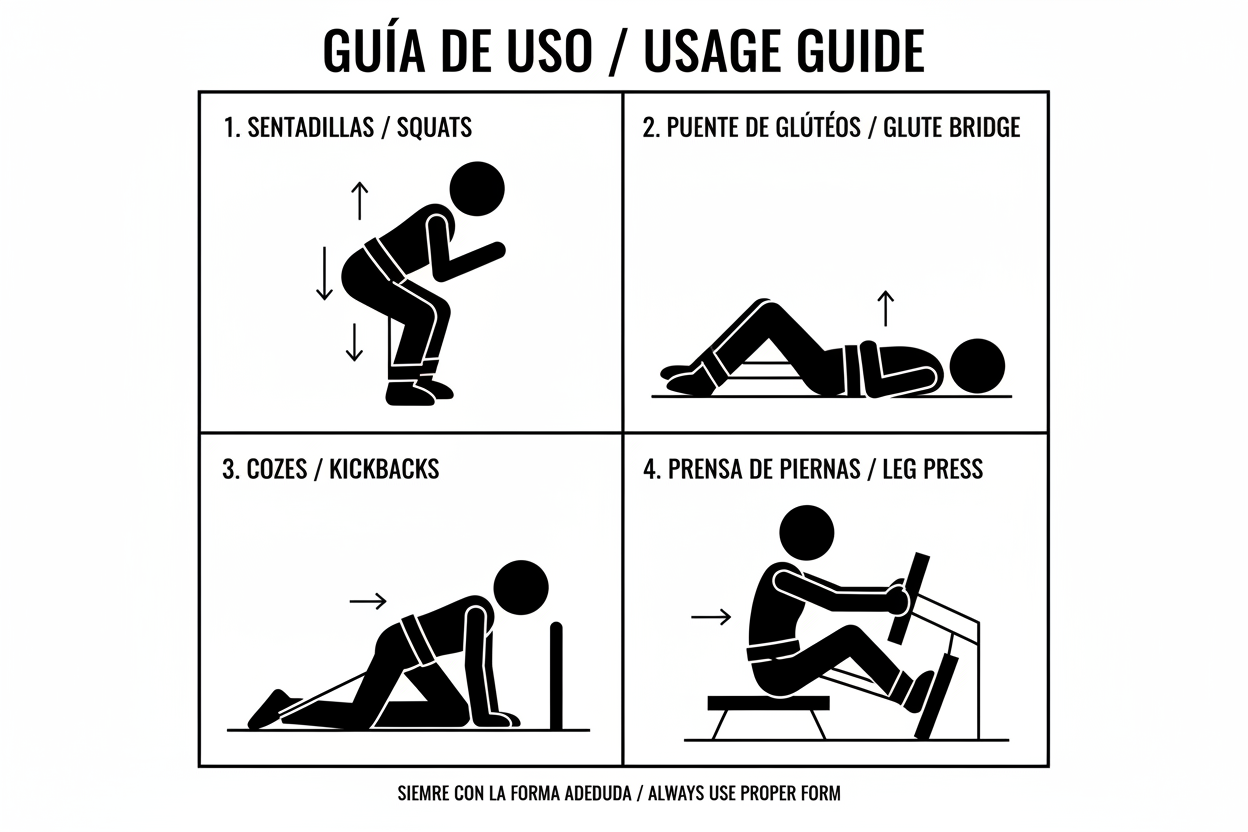 GUÍA DE USO / USAGE GUIDE

1. SENTADILLAS / SQUATS

2. PUENTE DE GLÚTÉOS / GLUTE BRIDGE

3. COZES / KICKBACKS

4. PRENSA DE PIERNAS / LEG PRESS

SIEMRE CON LA FORMA ADEDUDA / ALWAYS USE PROPER FORM