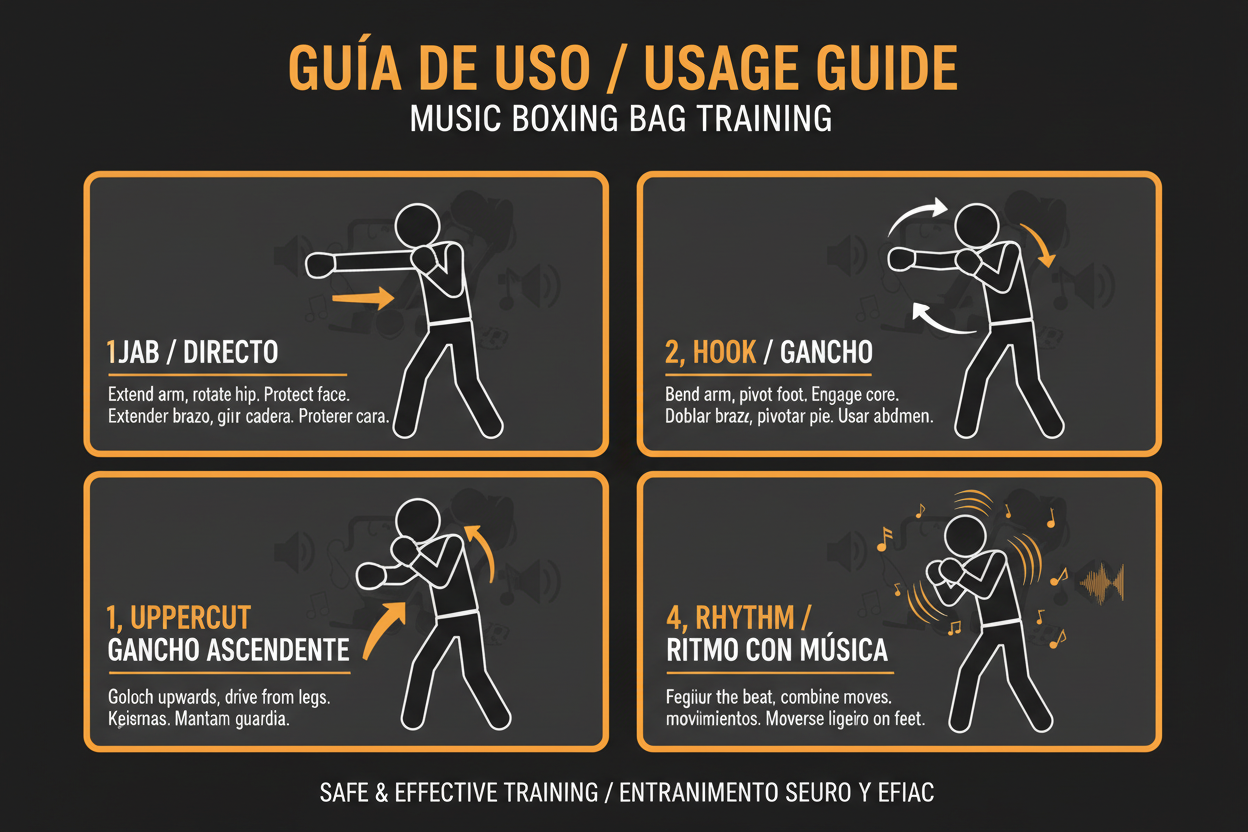 GUÍA DE USO / USAGE GUIDE
MUSIC BOXING BAG TRAINING

1JAB / DIRECTO
Extend arm, rotate hip. Protect face. Extender brazo, giir cadera. Proterer cara.

2, HOOK / GANCHO
Bend arm, pivot foot. Engage core. Doblar brazz, pivotar pie. Usar abdmen.

1, UPPERCUT
GANCHO ASCENDENTE
Goloch upwards, drive from legs. Keisrnas. Mantam guardia.

4, RHYTHM /
RITMO CON MÚSICA
Fegiiur the beat, combine moves. moviimientos. Moverse ligeiro on feet.

SAFE & EFFECTIVE TRAINING / ENTRANIMENTO SEURO Y EFIAC