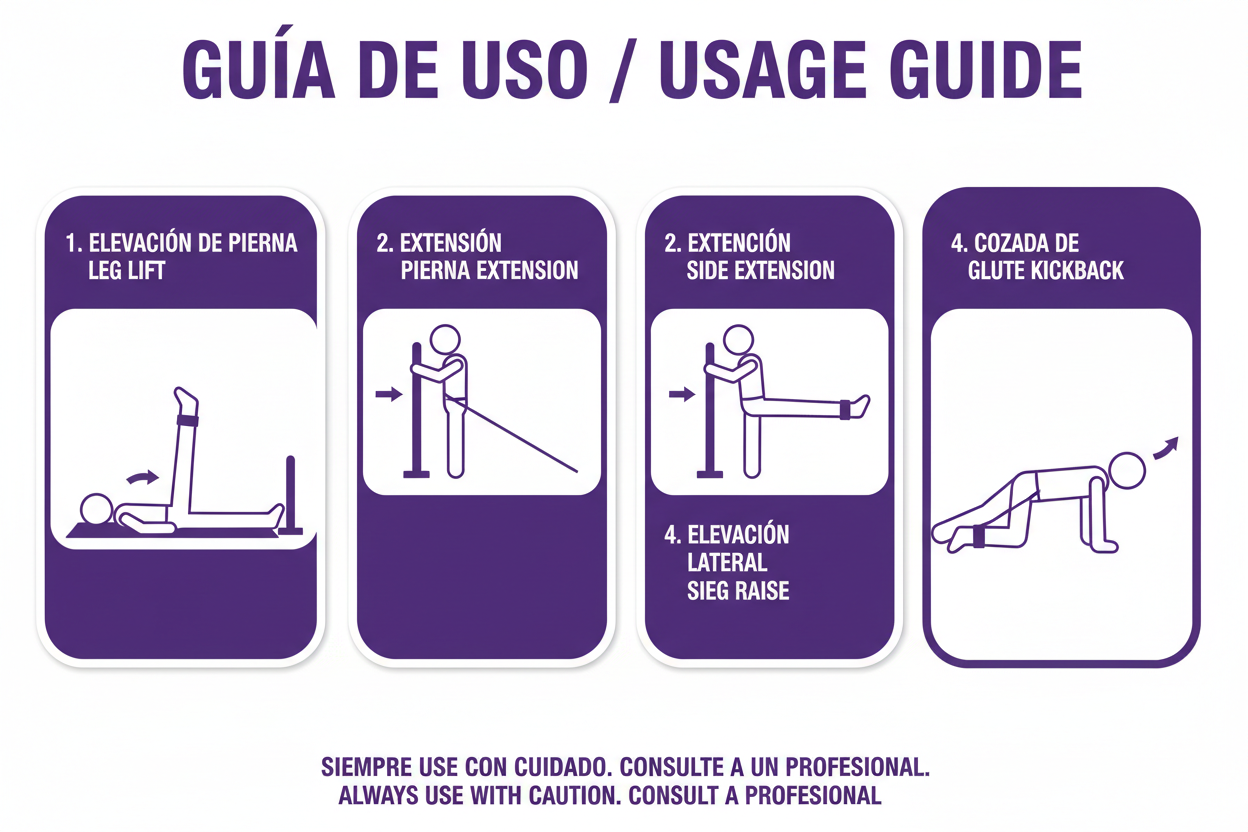 GUÍA DE USO / USAGE GUIDE

1. ELEVACIÓN DE PIERNA
LEG LIFT

2. EXTENSIÓN
PIERNA EXTENSION

2. EXTENCIÓN
SIDE EXTENSION

4. ELEVACIÓN
LATERAL
SIEG RAISE

4. COZADA DE
GLUTE KICKBACK

SIEMPRE USE CON CUIDADO. CONSULTE A UN PROFESIONAL.
ALWAYS USE WITH CAUTION. CONSULT A PROFESIONAL